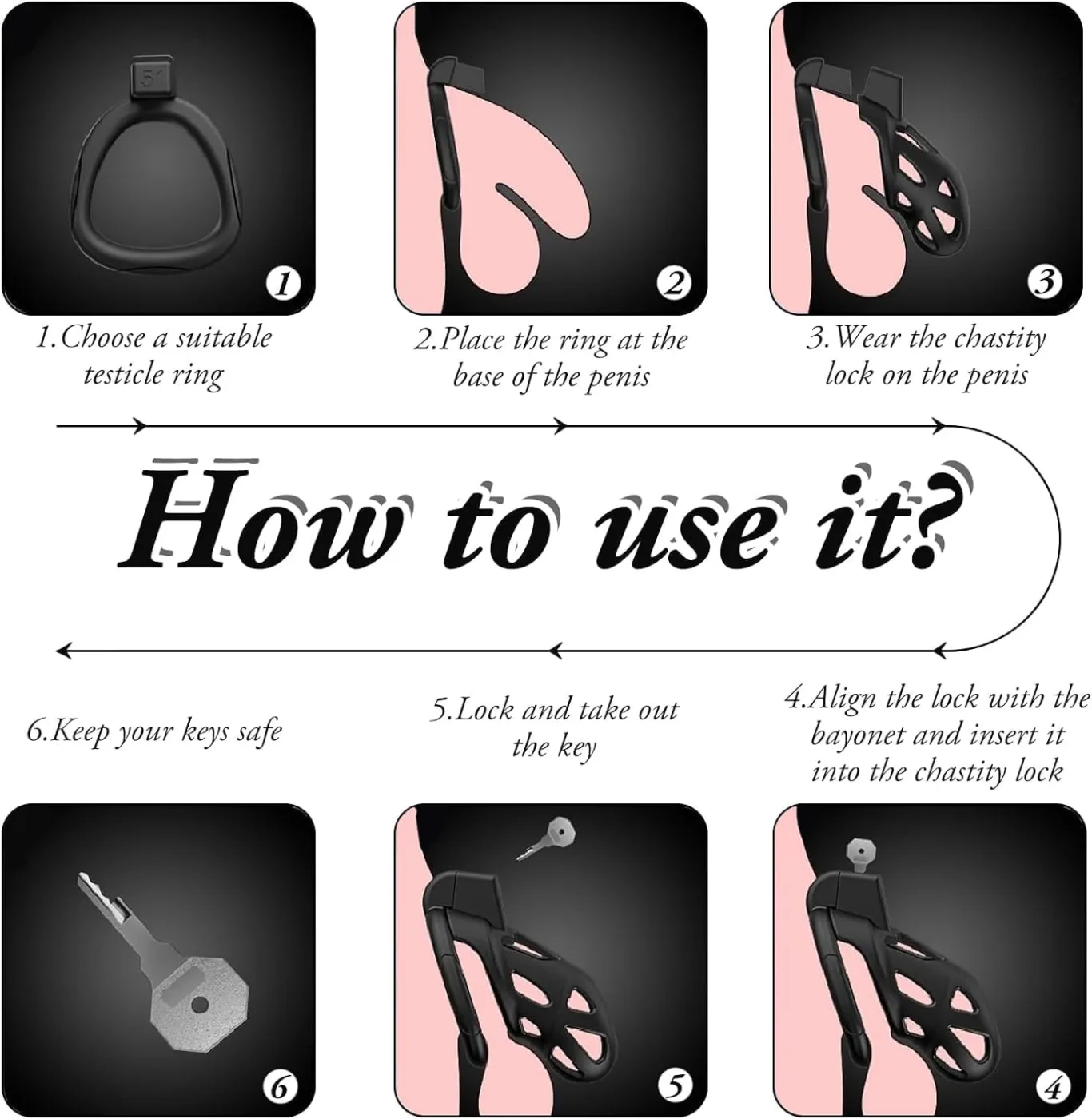 5

1

2

3

1.Choose a suitable testicle ring

2.Place the ring at the base of the penis

3.Wear the chastity lock on the penis

How to use it?

6.Keep your keys safe

5.Lock and take out the key

4.Align the lock with the bayonet and insert it into the chastity lock

6

5

4