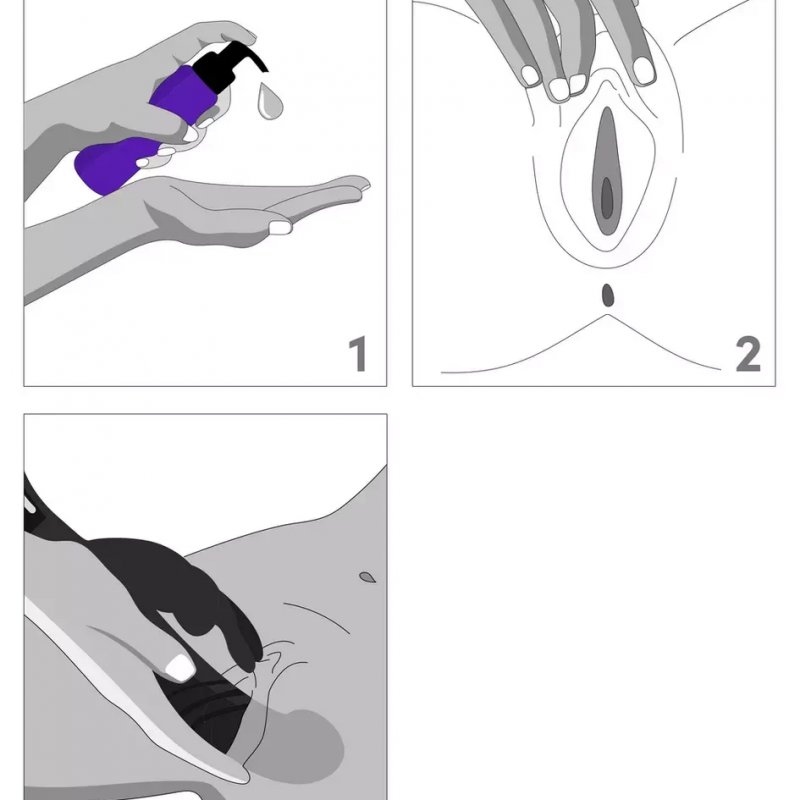 1

2