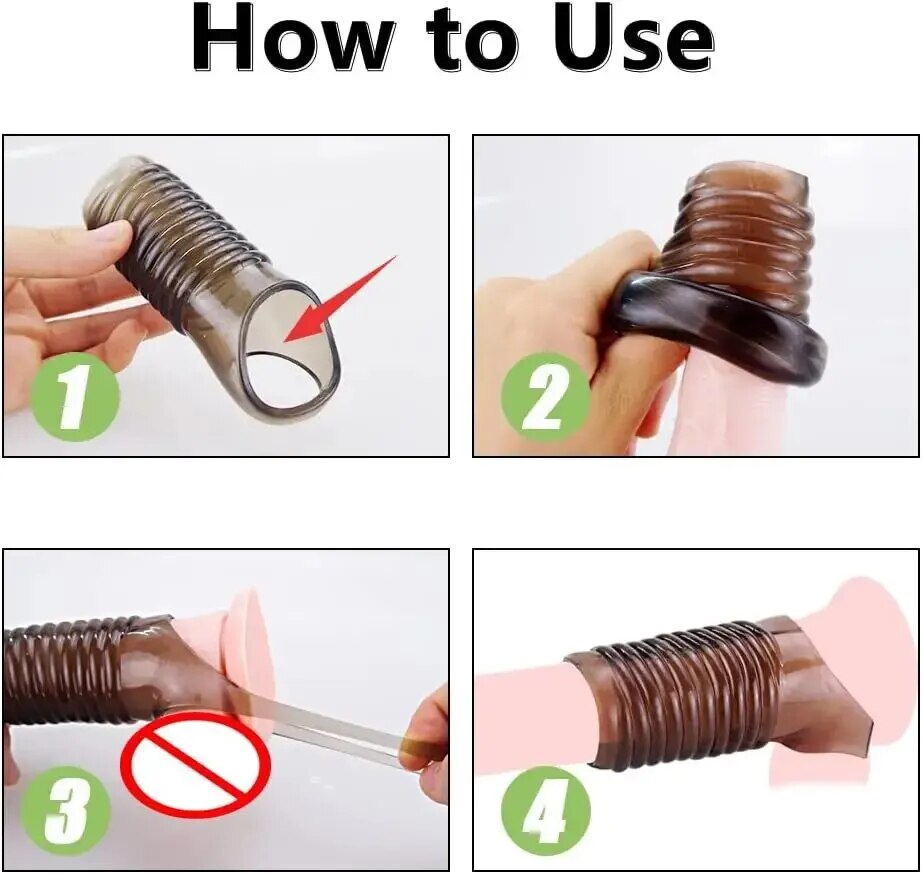 How to Use

1

2

3

4