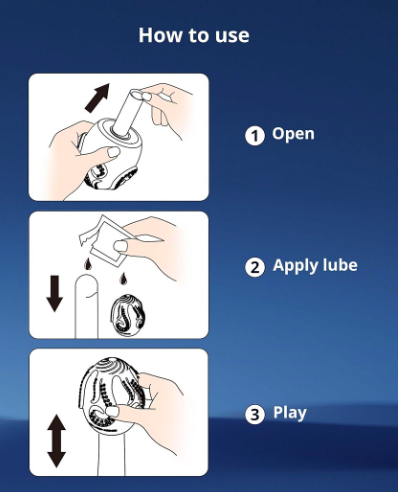 How to use

1 Open

2 Apply lube

3 Play