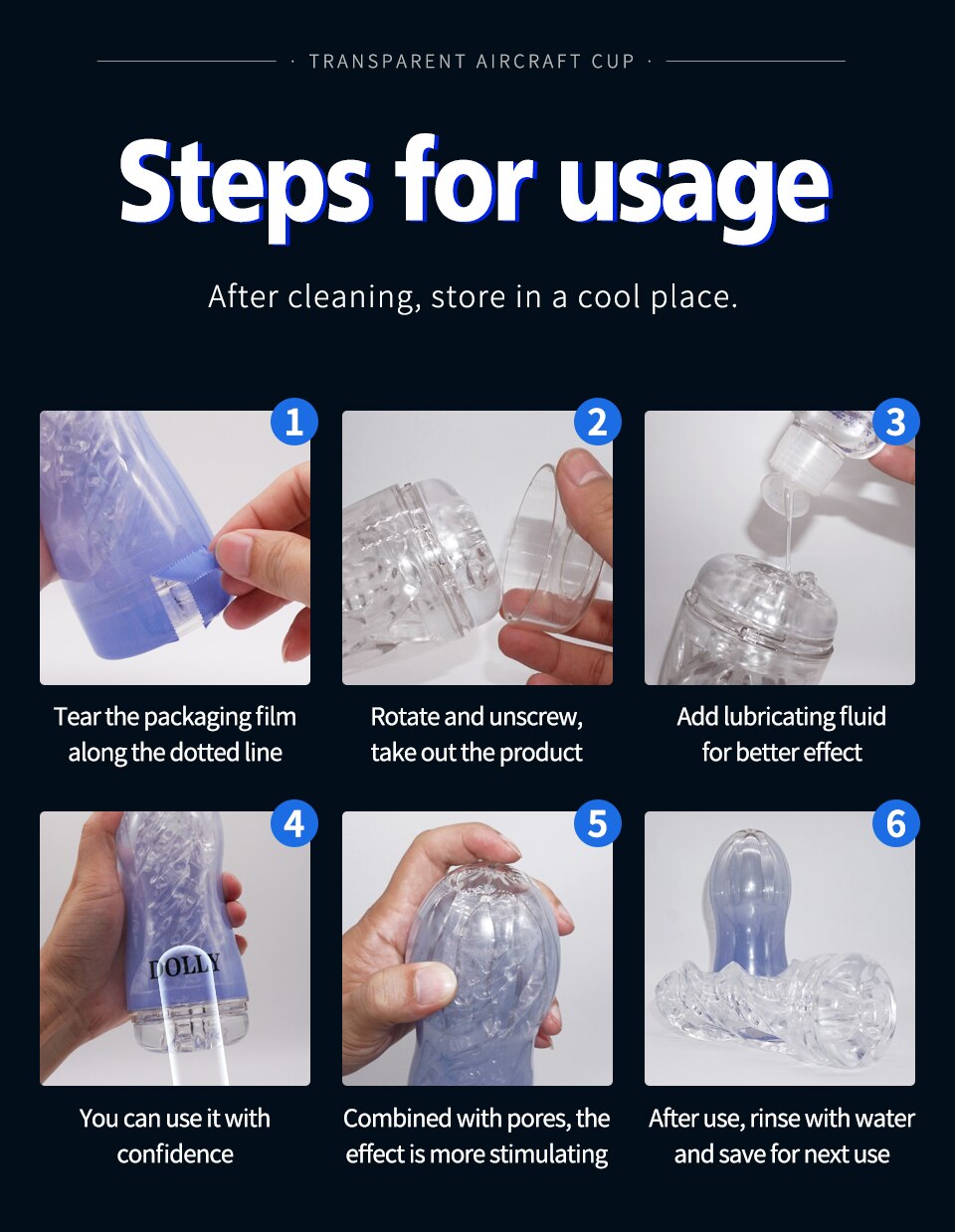 · TRANSPARENT AIRCRAFT CUP ·

Steps for usage

After cleaning, store in a cool place.

1
Tear the packaging film along the dotted line

2
Rotate and unscrew, take out the product

3
Add lubricating fluid for better effect

4
DOLLY
You can use it with confidence

5
Combined with pores, the effect is more stimulating

6
After use, rinse with water and save for next use